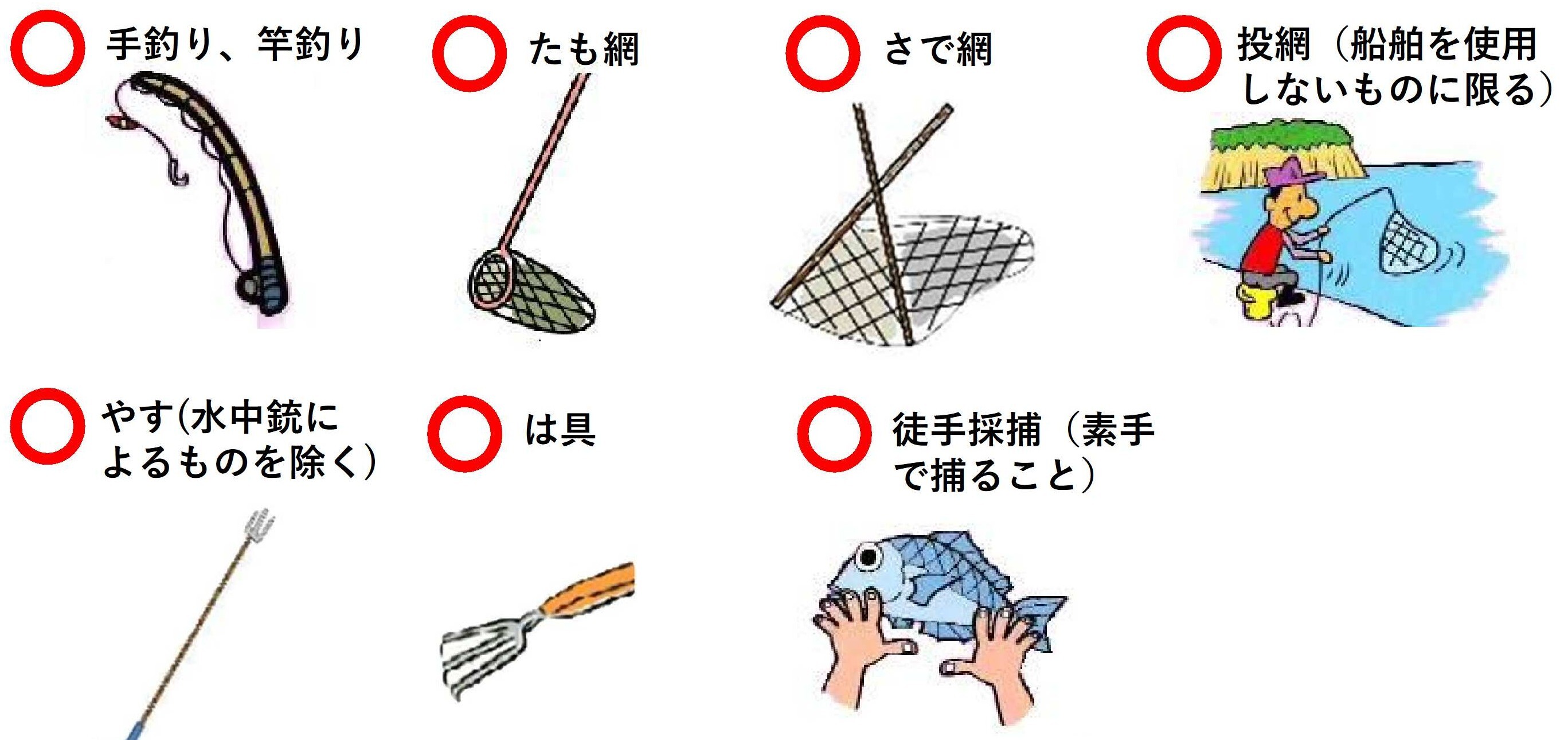 手釣り、竿釣り

たも網

さで網

投網（船舶を使用しないものに限る）

やす(水中銃によるものを除く）

は具

徒手採捕（素手で捕ること）